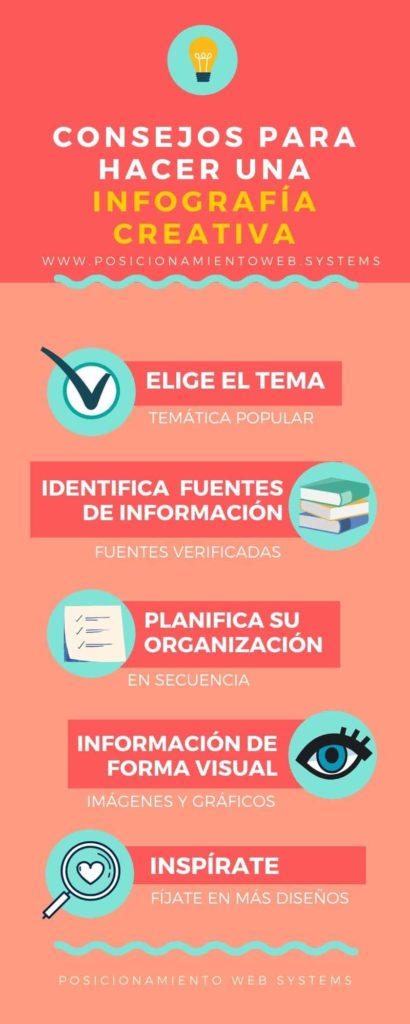 CONSEJOS PARA HACER UNA INFOGRAFÍA CREATIVA

WWW.POSICIONAMIENTOWEB.SYSTEMS

ELIGE EL TEMA

TEMÁTICA POPULAR

IDENTIFICA FUENTES DE INFORMACIÓN

FUENTES VERIFICADAS

PLANIFICA SU ORGANIZACIÓN

EN SECUENCIA

INFORMACIÓN DE FORMA VISUAL

IMÁGENES Y GRÁFICOS

INSPÍRATE

FÍJATE EN MÁS DISEÑOS

POSICIONAMIENTO WEB SYSTEMS